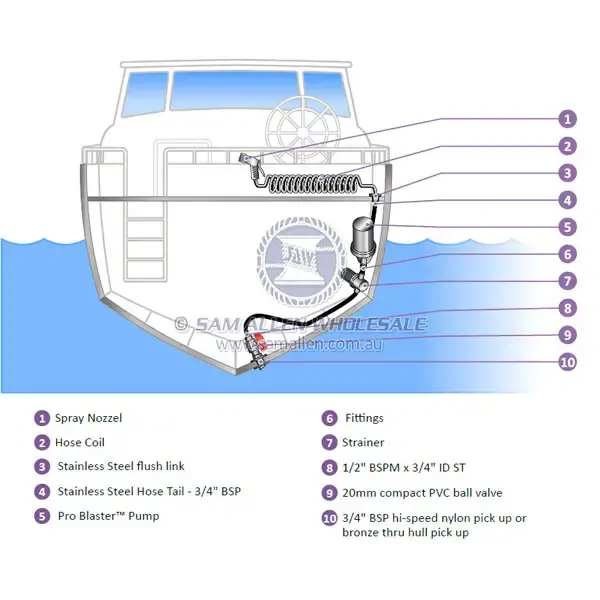 1
2
3
4
5
6
7
8
9
10

SAW

© SAM ALLEN WHOLESALE
www.samallen.com.au

1 Spray Nozzel
2 Hose Coil
3 Stainless Steel flush link
4 Stainless Steel Hose Tail - 3/4" BSP
5 Pro Blaster™ Pump

6 Fittings
7 Strainer
8 1/2" BSPM x 3/4" ID ST
9 20mm compact PVC ball valve
10 3/4" BSP hi-speed nylon pick up or bronze thru hull pick up